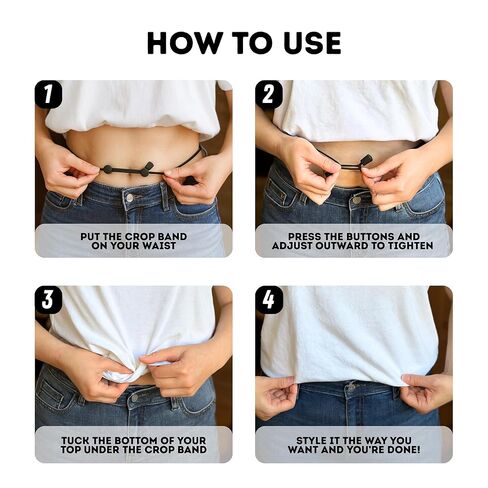 HOW TO USE

1

PUT THE CROP BAND ON YOUR WAIST

2

PRESS THE BUTTONS AND ADJUST OUTWARD TO TIGHTEN

3

TUCK THE BOTTOM OF YOUR TOP UNDER THE CROP BAND

4

STYLE IT THE WAY YOU WANT AND YOU'RE DONE!