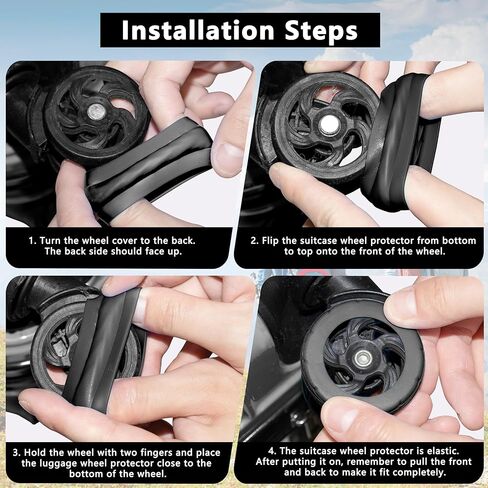 Installation Steps

1. Turn the wheel cover to the back. The back side should face up.

2. Flip the suitcase wheel protector from bottom to top onto the front of the wheel.

3. Hold the wheel with two fingers and place the luggage wheel protector close to the bottom of the wheel.

4. The suitcase wheel protector is elastic. After putting it on, remember to pull the front and back to make it fit completely.