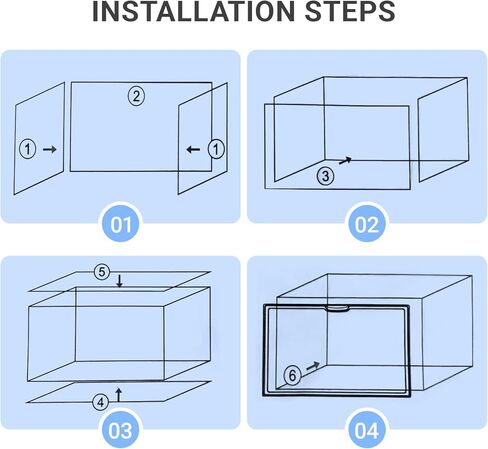 INSTALLATION STEPS

2
1
1
01

3
02

5
4
03

6
04