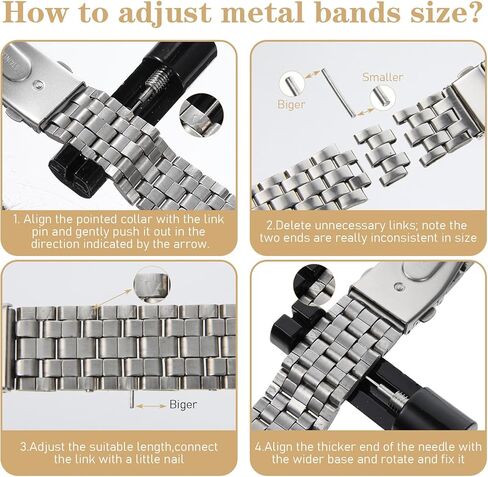 How to adjust metal bands size?

1. Align the pointed collar with the link pin and gently push it out in the direction indicated by the arrow.

Biger

Smaller

2.Delete unnecessary links; note the two ends are really inconsistent in size

Biger

3.Adjust the suitable length,connect the link with a little nail

4.Align the thicker end of the needle with the wider base and rotate and fix it