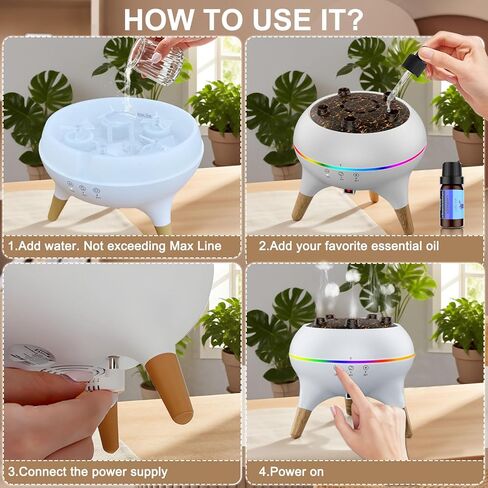 HOW TO USE IT?

1.Add water. Not exceeding Max Line

2.Add your favorite essential oil

3.Connect the power supply

4.Power on