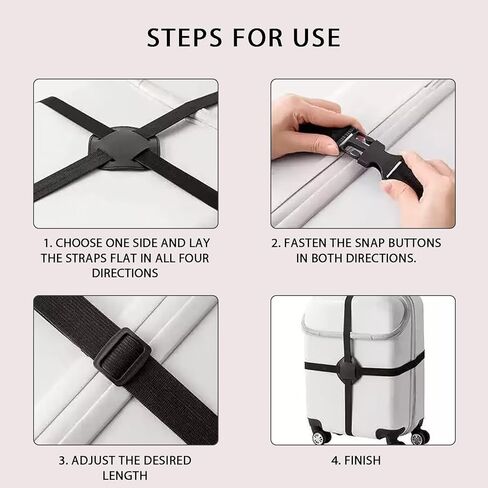 STEPS FOR USE

1. CHOOSE ONE SIDE AND LAY THE STRAPS FLAT IN ALL FOUR DIRECTIONS

2. FASTEN THE SNAP BUTTONS IN BOTH DIRECTIONS.

3. ADJUST THE DESIRED LENGTH

4. FINISH