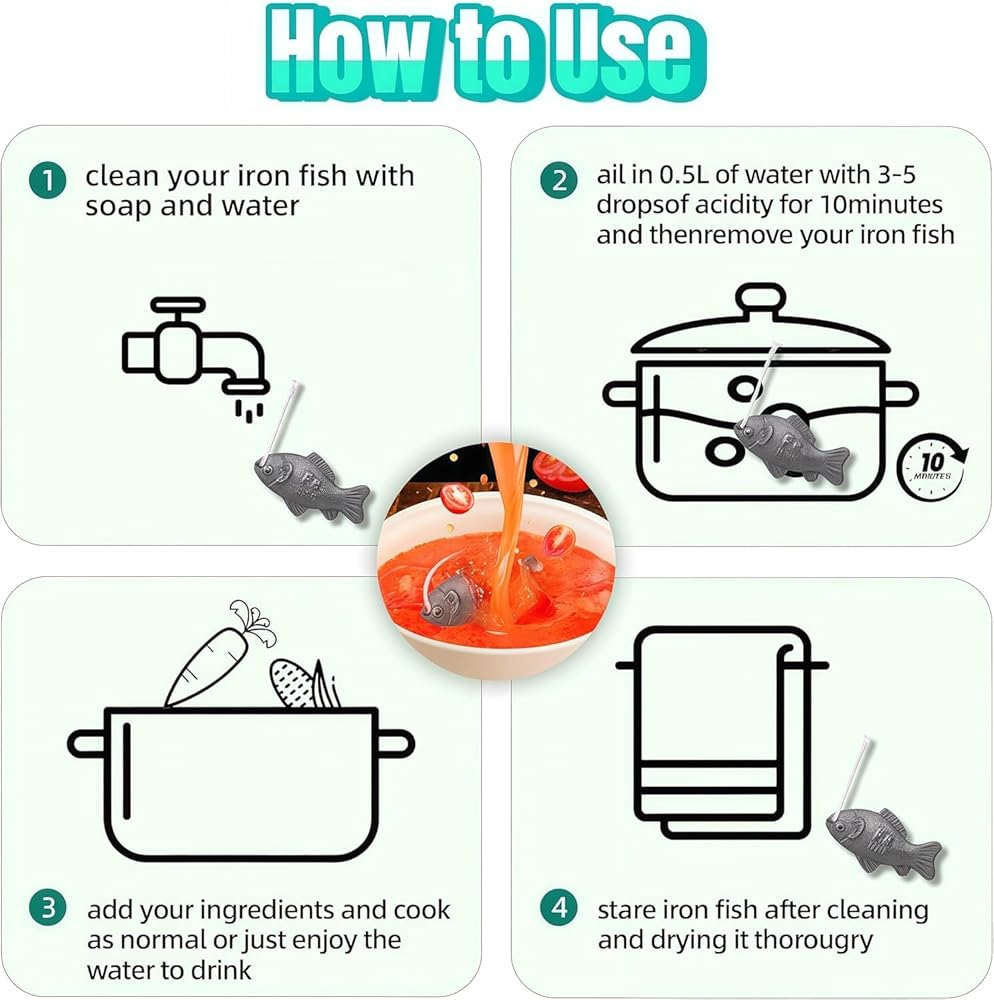 How to Use

1 clean your iron fish with soap and water

2 ail in 0.5L of water with 3-5 dropsof acidity for 10minutes and thenremove your iron fish

10 MINUTES

3 add your ingredients and cook as normal or just enjoy the water to drink

4 stare iron fish after cleaning and drying it thorougry