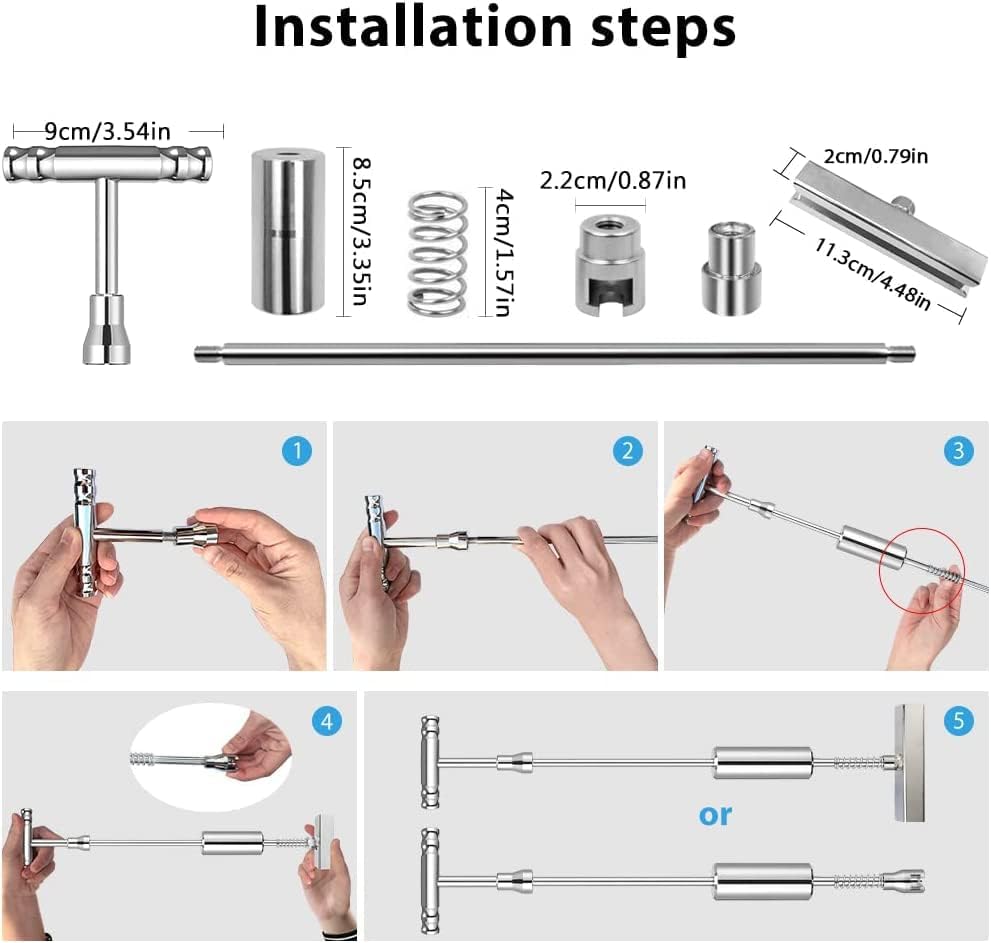 Installation steps

9cm/3.54in

8.5cm/3.35in

4cm/1.57in

2.2cm/0.87in

2cm/0.79in

11.3cm/4.48in

1

2

3

4

5

or