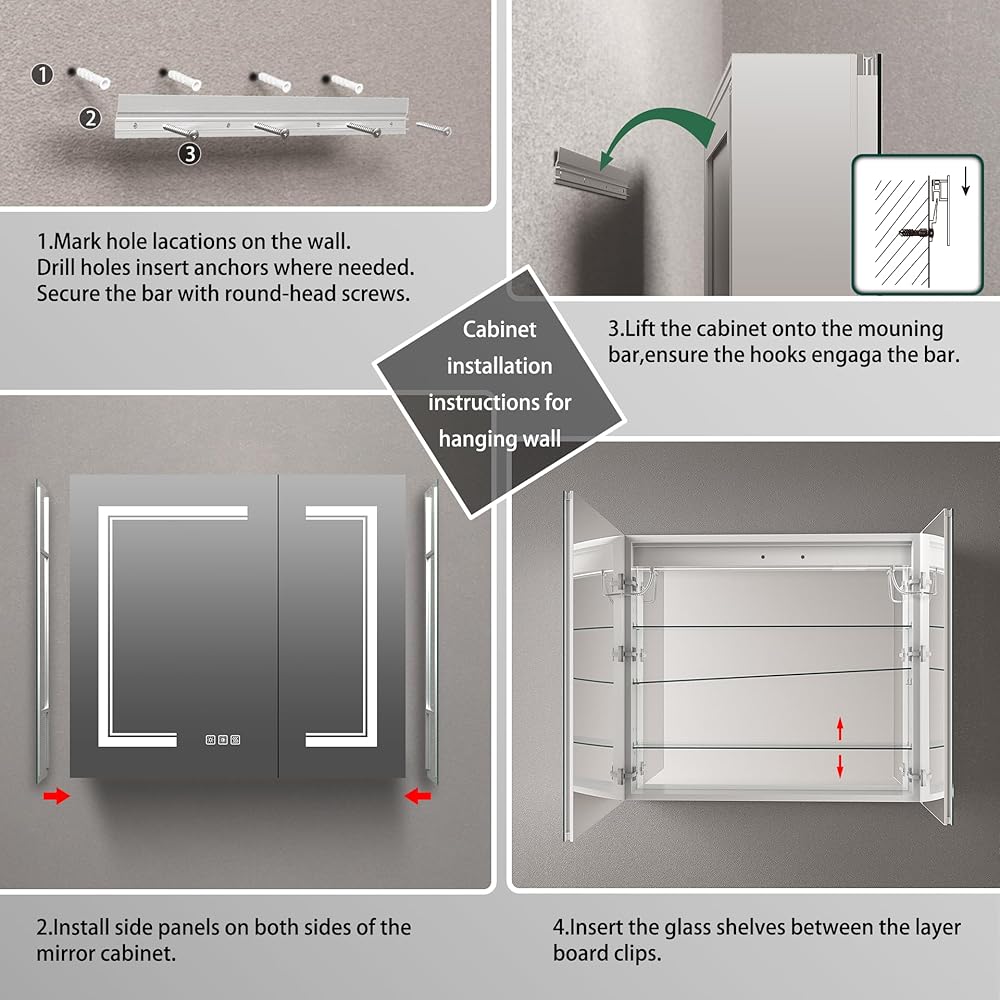 1
2
3

1.Mark hole lacations on the wall.
Drill holes insert anchors where needed.
Secure the bar with round-head screws.

Cabinet installation instructions for hanging wall

3.Lift the cabinet onto the mouning bar,ensure the hooks engaga the bar.

2.Install side panels on both sides of the mirror cabinet.

4.Insert the glass shelves between the layer board clips.