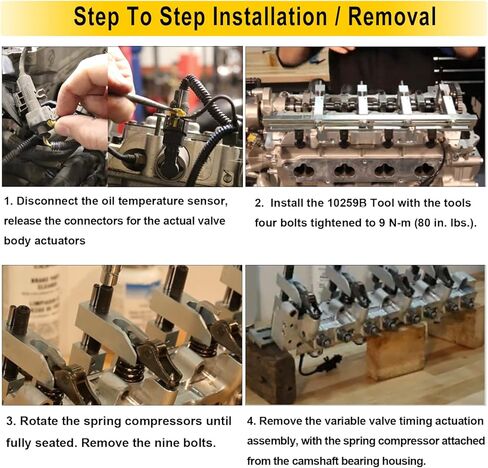 Step To Step Installation / Removal

1. Disconnect the oil temperature sensor, release the connectors for the actual valve body actuators

2. Install the 10259B Tool with the tools four bolts tightened to 9 N-m (80 in. lbs.).

3. Rotate the spring compressors until fully seated. Remove the nine bolts.

4. Remove the variable valve timing actuation assembly, with the spring compressor attached from the camshaft bearing housing.