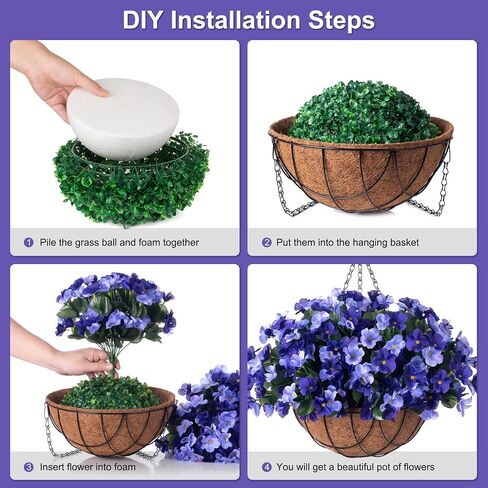 DIY Installation Steps

1 Pile the grass ball and foam together

2 Put them into the hanging basket

3 Insert flower into foam

4 You will get a beautiful pot of flowers