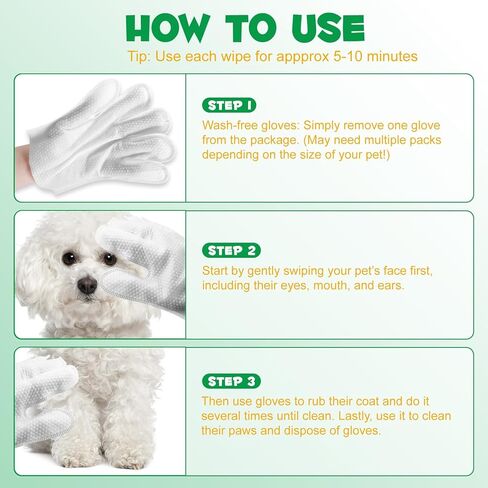 HOW TO USE

Tip: Use each wipe for appprox 5-10 minutes

STEP 1

Wash-free gloves: Simply remove one glove from the package. (May need multiple packs depending on the size of your pet!)

STEP 2

Start by gently swiping your pet's face first, including their eyes, mouth, and ears.

STEP 3

Then use gloves to rub their coat and do it several times until clean. Lastly, use it to clean their paws and dispose of gloves.