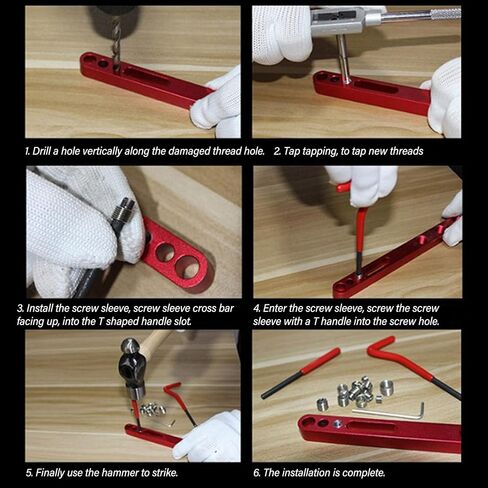 1. Drill a hole vertically along the damaged thread hole.

2. Tap tapping, to tap new threads

3. Install the screw sleeve, screw sleeve cross bar facing up, into the T shaped handle slot.

4. Enter the screw sleeve, screw the screw sleeve with a T handle into the screw hole.

5. Finally use the hammer to strike.

6. The installation is complete.