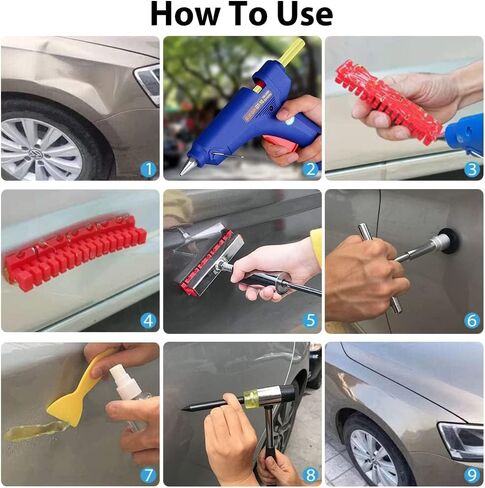 How To Use

1

2

3

4

5

6

7

8

9