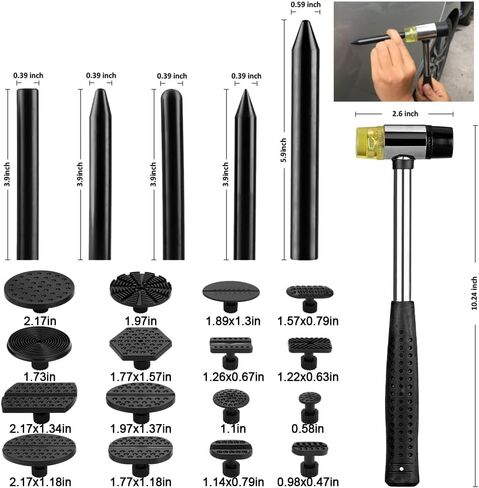 0.59 inch

0.39 inch
0.39 inch
0.39 inch
0.39 inch

3.9inch
3.9inch
3.9inch
3.9inch
5.9inch

2.6 inch

10.24 inch

2.17in
1.97in
1.89x1.3in
1.57x0.79in

1.73in
1.77x1.57in
1.26x0.67in
1.22x0.63in

2.17x1.34in
1.97x1.37in
1.1in
0.58in

2.17x1.18in
1.77x1.18in
1.14x0.79in
0.98x0.47in