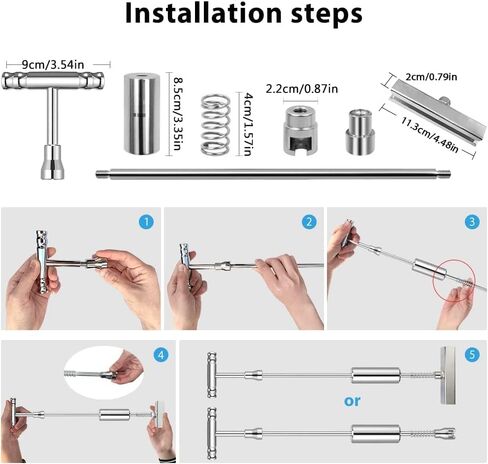 Installation steps

9cm/3.54in

8.5cm/3.35in

4cm/1.57in

2.2cm/0.87in

2cm/0.79in

11.3cm/4.48in

1

2

3

4

5

or