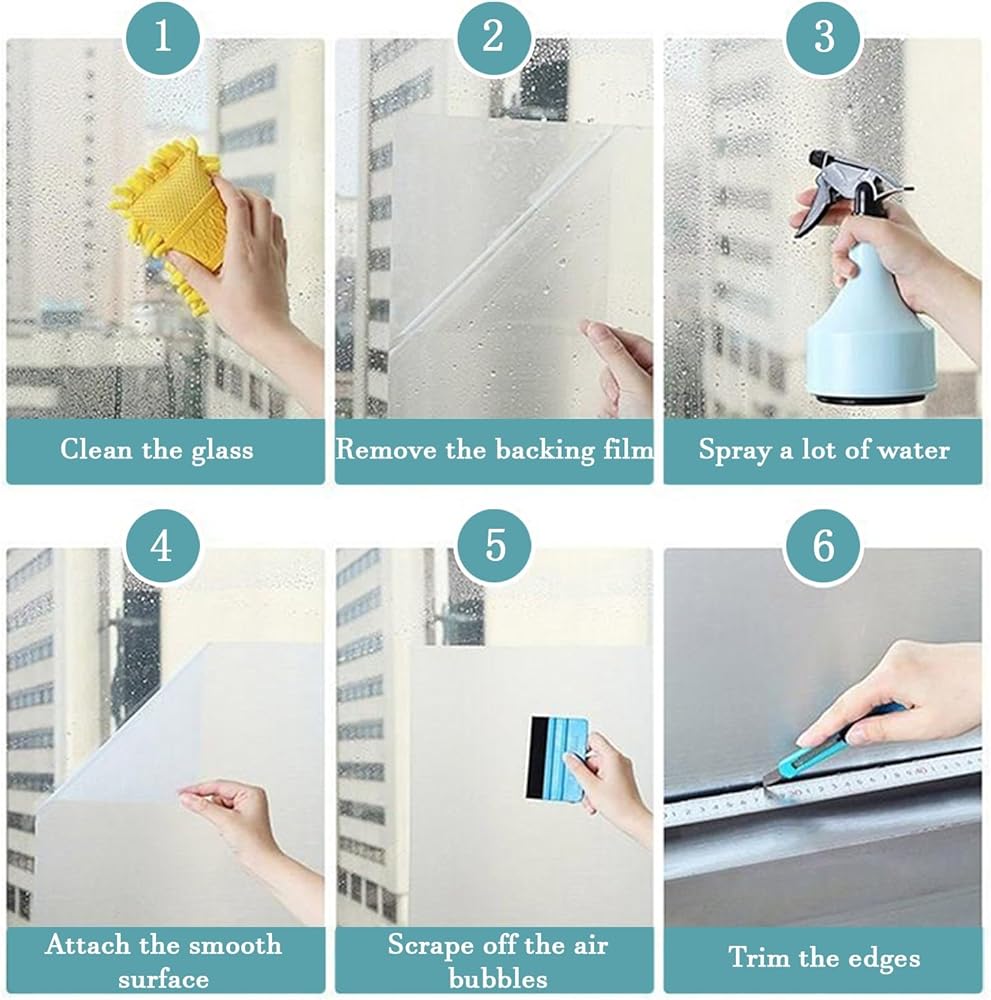 1

Clean the glass

2

Remove the backing film

3

Spray a lot of water

4

Attach the smooth surface

5

Scrape off the air bubbles

6

Trim the edges