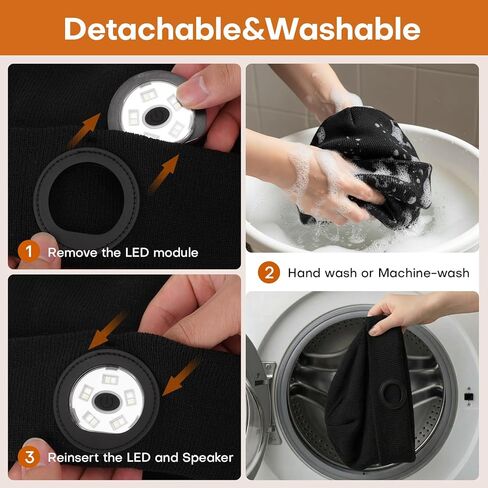 Detachable&Washable

1 Remove the LED module

2 Hand wash or Machine-wash

3 Reinsert the LED and Speaker