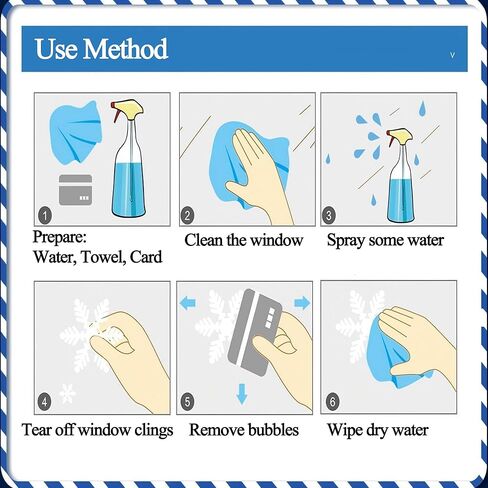 Use Method

v

1
Prepare:
Water, Towel, Card

2
Clean the window

3
Spray some water

4
Tear off window clings

5
Remove bubbles

6
Wipe dry water