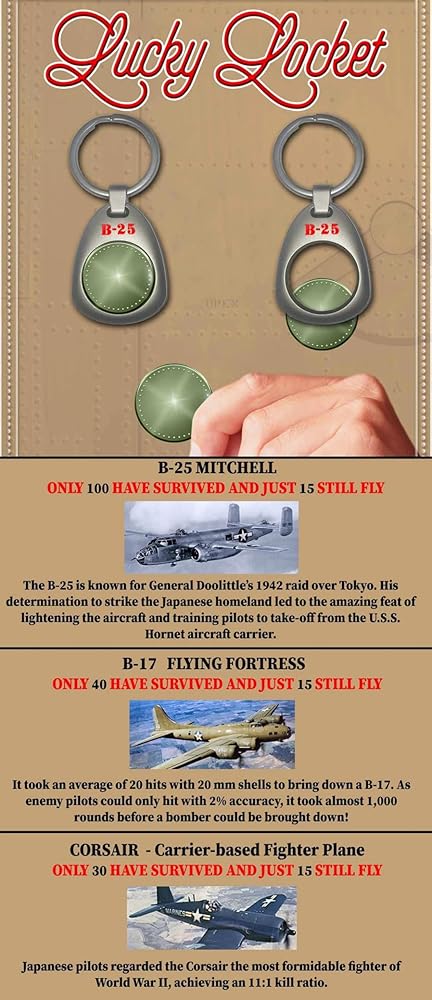 Lucky Locket

B-25

B-25

B-25 MITCHELL

ONLY 100 HAVE SURVIVED AND JUST 15 STILL FLY

The B-25 is known for General Doolittle's 1942 raid over Tokyo. His determination to strike the Japanese homeland led to the amazing feat of lightening the aircraft and training pilots to take-off from the U.S.S. Hornet aircraft carrier.

B-17 FLYING FORTRESS

ONLY 40 HAVE SURVIVED AND JUST 15 STILL FLY

It took an average of 20 hits with 20 mm shells to bring down a B-17. As enemy pilots could only hit with 2% accuracy, it took almost 1,000 rounds before a bomber could be brought down!

CORSAIR - Carrier-based Fighter Plane

ONLY 30 HAVE SURVIVED AND JUST 15 STILL FLY

Japanese pilots regarded the Corsair the most formidable fighter of World War II, achieving an 11:1 kill ratio.