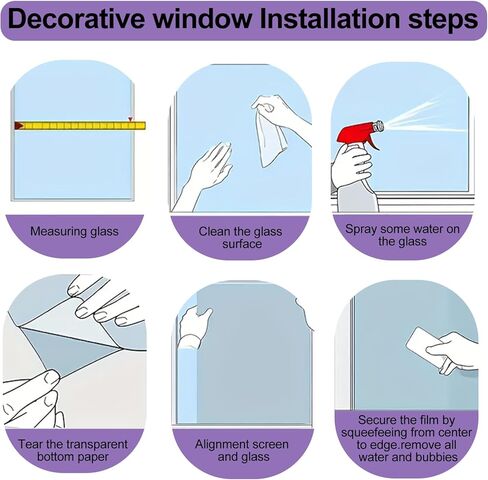 Decorative window Installation steps

Measuring glass

Clean the glass surface

Spray some water on the glass

Tear the transparent bottom paper

Alignment screen and glass

Secure the film by squeefeeing from center to edge.remove all water and bubbies