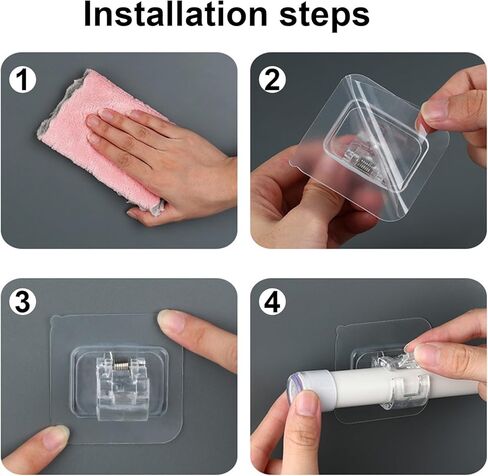 Installation steps

1

2

3

4