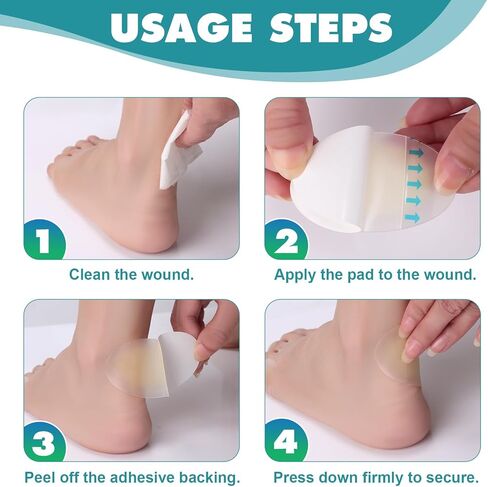 USAGE STEPS

1

Clean the wound.

2

Apply the pad to the wound.

3

Peel off the adhesive backing.

4

Press down firmly to secure.