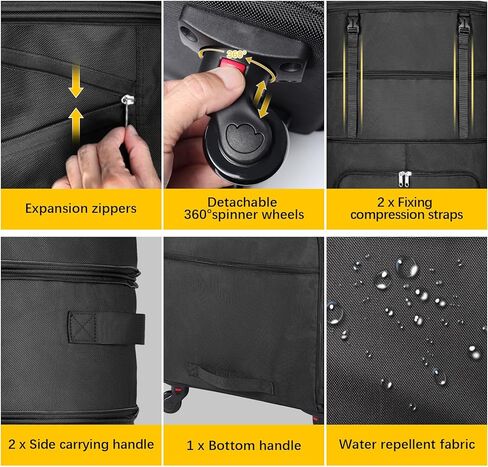 360°

Expansion zippers

Detachable 360°spinner wheels

2 x Fixing compression straps

2 x Side carrying handle

1 x Bottom handle

Water repellent fabric