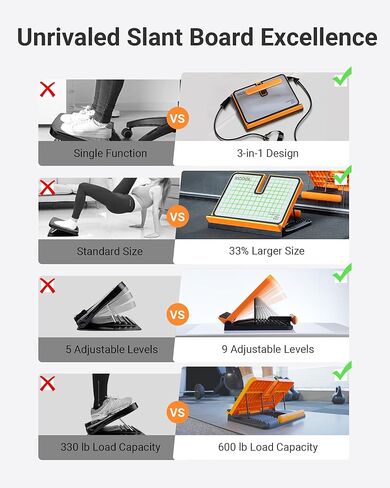 Unrivaled Slant Board Excellence

VS

Single Function

3-in-1 Design

VS

Standard Size

33% Larger Size

VS

5 Adjustable Levels

9 Adjustable Levels

VS

330 lb Load Capacity

600 lb Load Capacity