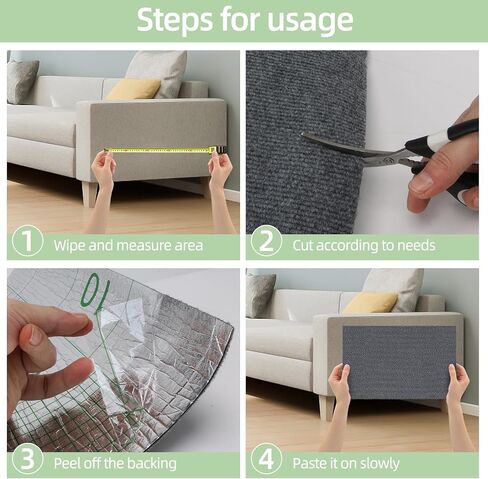 Steps for usage

1 Wipe and measure area

2 Cut according to needs

10

3 Peel off the backing

4 Paste it on slowly