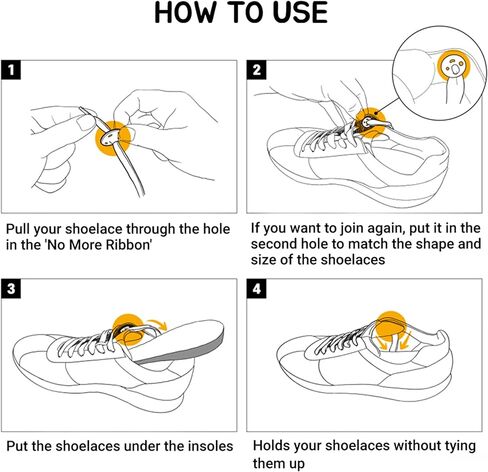 HOW TO USE

1

Pull your shoelace through the hole in the 'No More Ribbon'

2

If you want to join again, put it in the second hole to match the shape and size of the shoelaces

3

Put the shoelaces under the insoles

4

Holds your shoelaces without tying them up