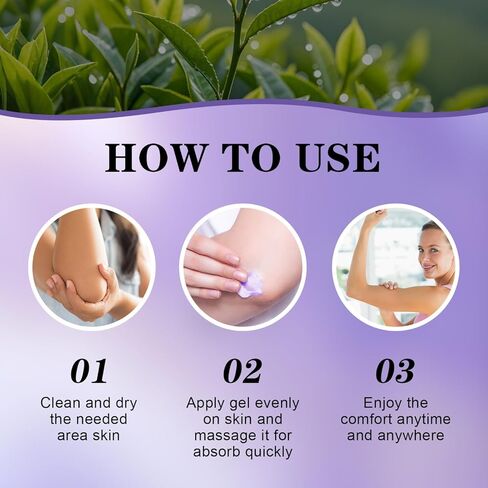 HOW TO USE

01
Clean and dry the needed area skin

02
Apply gel evenly on skin and massage it for absorb quickly

03
Enjoy the comfort anytime and anywhere