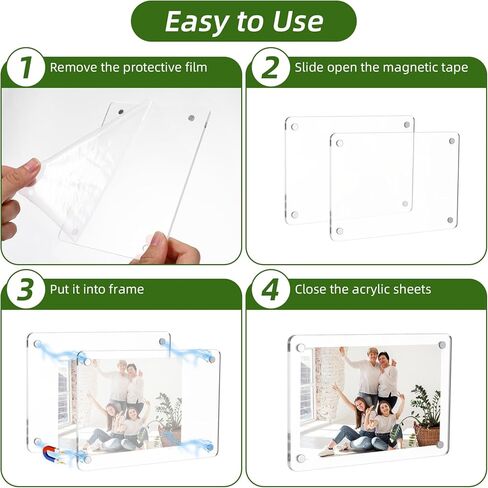 Easy to Use

1 Remove the protective film

2 Slide open the magnetic tape

3 Put it into frame

4 Close the acrylic sheets