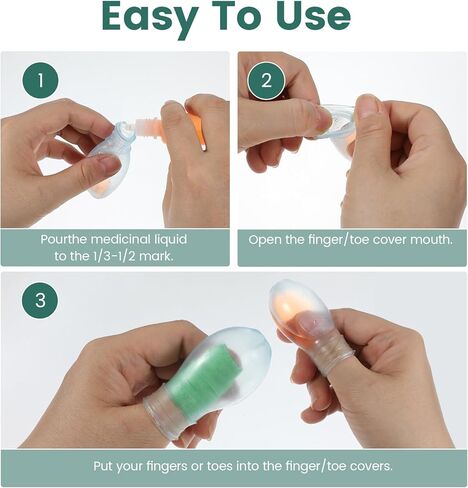 Easy To Use

1

Pourthe medicinal liquid to the 1/3-1/2 mark.

2

Open the finger/toe cover mouth.

3

Put your fingers or toes into the finger/toe covers.