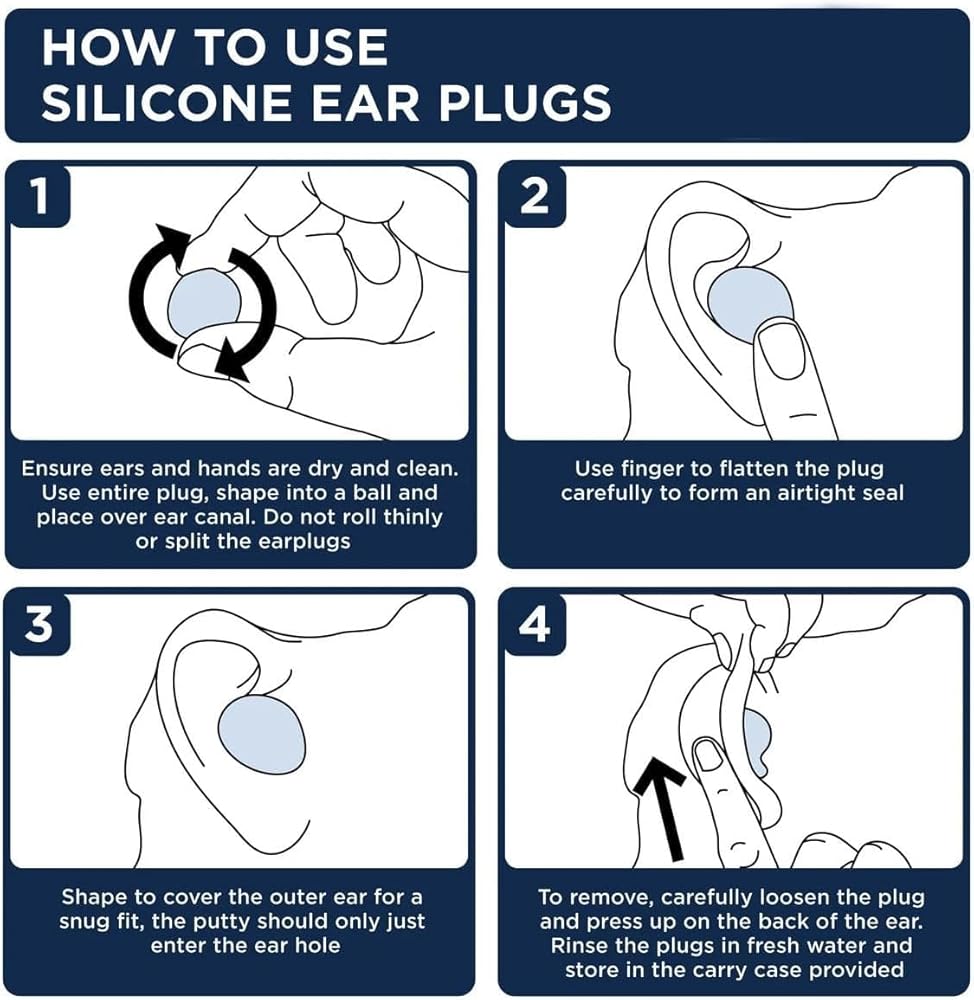 HOW TO USE
SILICONE EAR PLUGS

1

Ensure ears and hands are dry and clean. Use entire plug, shape into a ball and place over ear canal. Do not roll thinly or split the earplugs

2

Use finger to flatten the plug carefully to form an airtight seal

3

Shape to cover the outer ear for a snug fit, the putty should only just enter the ear hole

4

To remove, carefully loosen the plug and press up on the back of the ear. Rinse the plugs in fresh water and store in the carry case provided