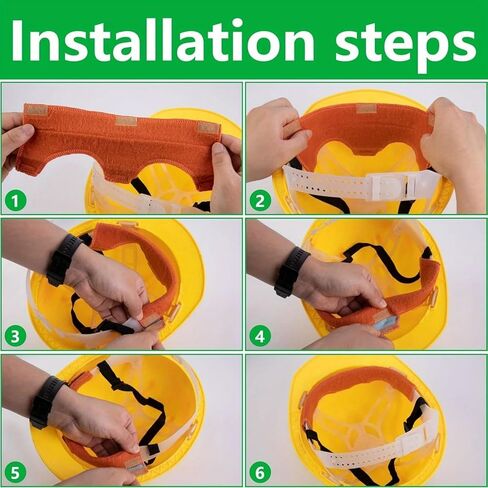 Installation steps

1

2

3

4

5

6