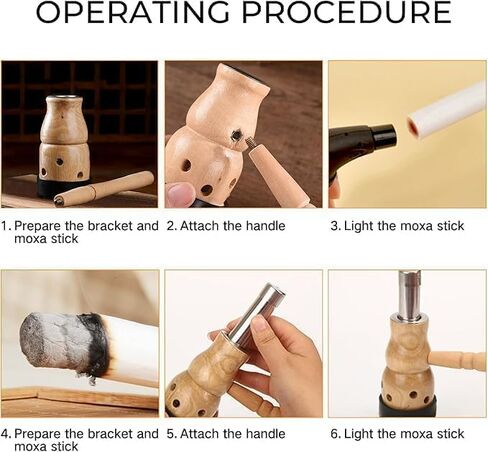 OPERATING PROCEDURE

1. Prepare the bracket and moxa stick

2. Attach the handle

3. Light the moxa stick

4. Prepare the bracket and moxa stick

5. Attach the handle

6. Light the moxa stick