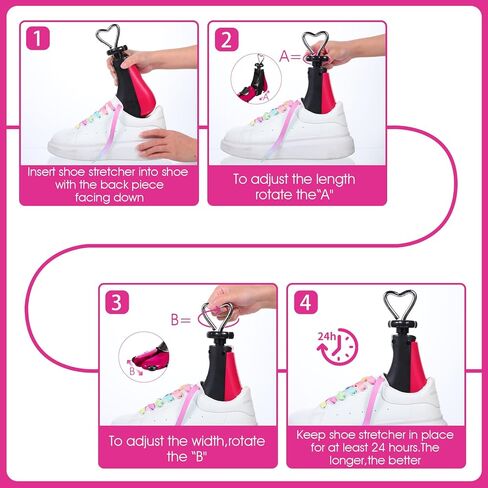 1

Insert shoe stretcher into shoe with the back piece facing down

2

A=

A

To adjust the length rotate the"A"

3

B=

B

To adjust the width,rotate the "B"

4

24h

Keep shoe stretcher in place for at least 24 hours.The longer,the better