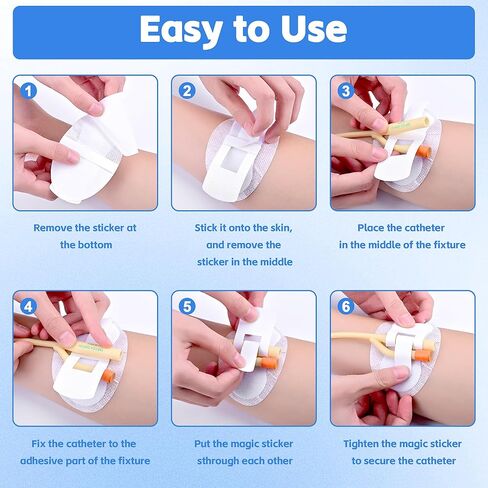 Easy to Use

1

Remove the sticker at the bottom

2

Stick it onto the skin, and remove the sticker in the middle

3

Place the catheter in the middle of the fixture

4

Fix the catheter to the adhesive part of the fixture

5

Put the magic sticker through each other

6

Tighten the magic sticker to secure the catheter