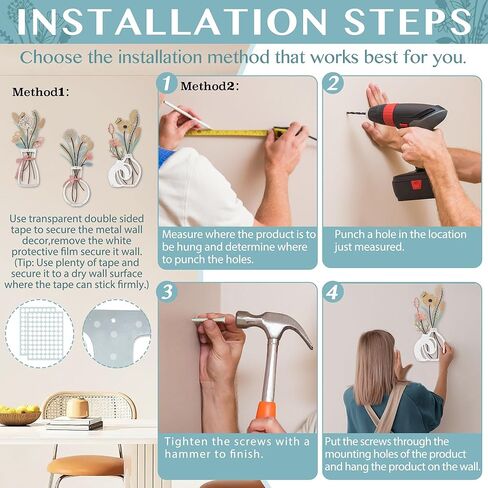 INSTALLATION STEPS

Choose the installation method that works best for you.

Method1:

Use transparent double sided tape to secure the metal wall decor,remove the white protective film secure it wall. (Tip: Use plenty of tape and secure it to a dry wall surface where the tape can stick firmly.)

1 Method2:

Measure where the product is to be hung and determine where to punch the holes.

2

Punch a hole in the location just measured.

3

Tighten the screws with a hammer to finish.

4

Put the screws through the mounting holes of the product and hang the product on the wall.