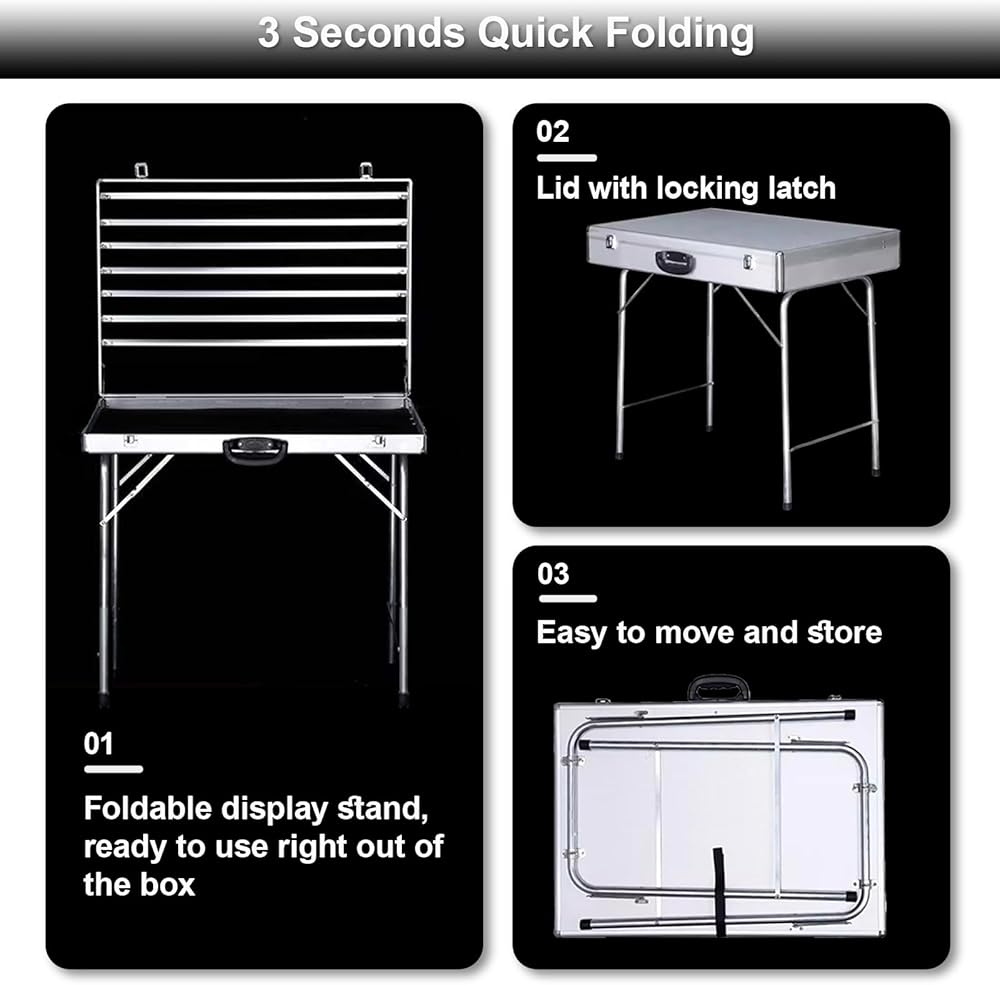 3 Seconds Quick Folding

01

Foldable display stand, ready to use right out of the box

02

Lid with locking latch

03

Easy to move and store