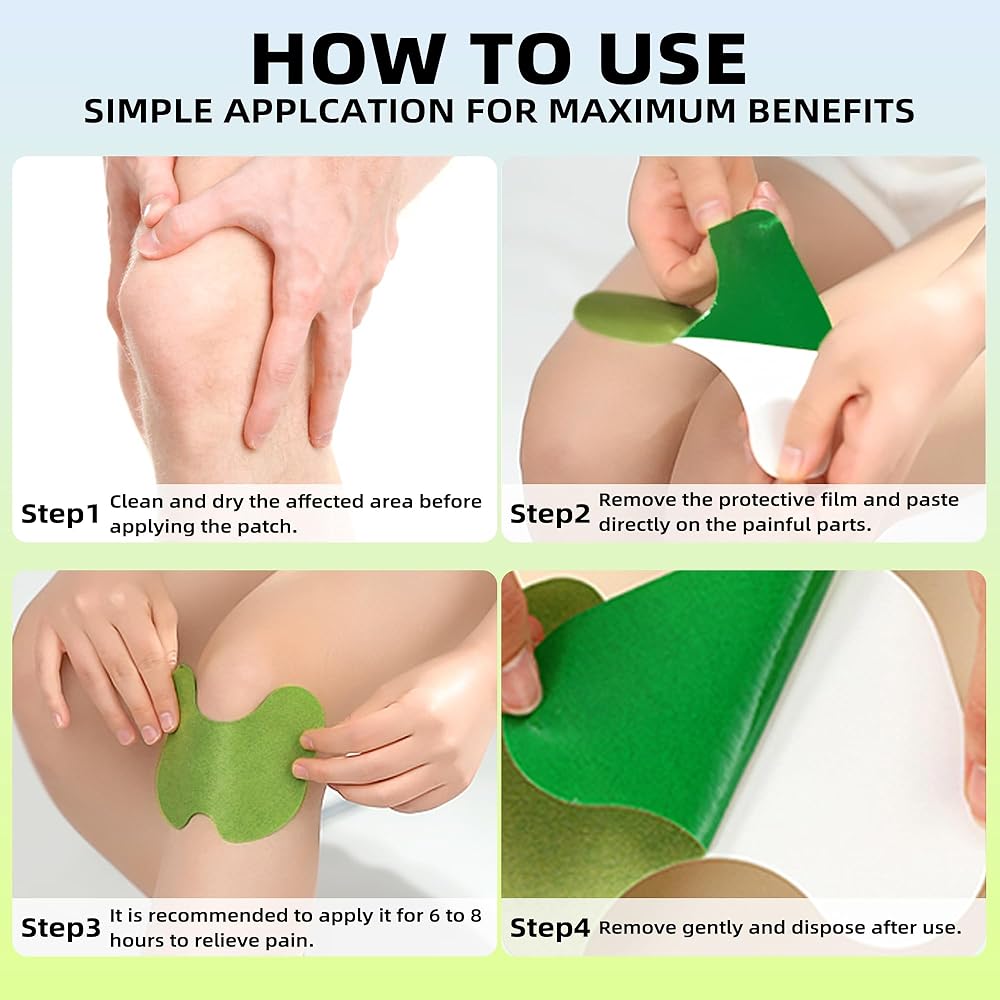 HOW TO USE
SIMPLE APPLCATION FOR MAXIMUM BENEFITS

Step1 Clean and dry the affected area before applying the patch.

Step2 Remove the protective film and paste directly on the painful parts.

Step3 It is recommended to apply it for 6 to 8 hours to relieve pain.

Step4 Remove gently and dispose after use.