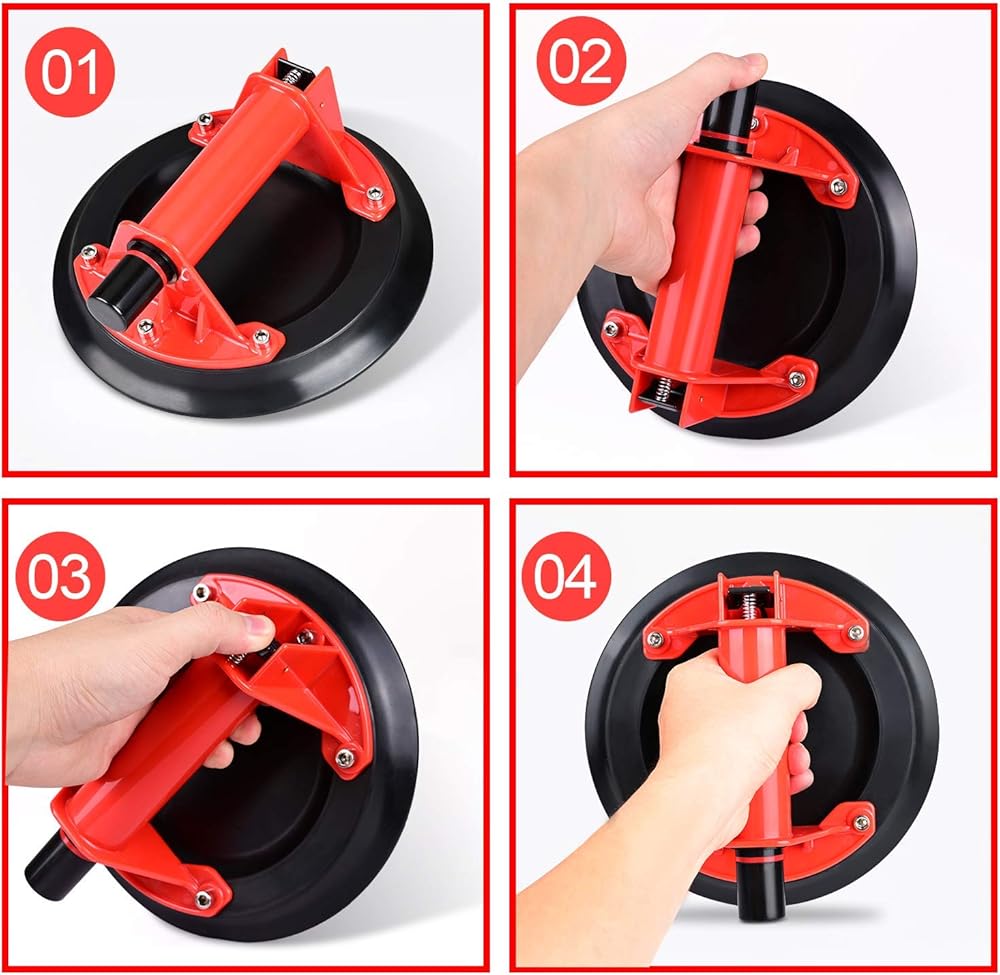 01

02

03

04