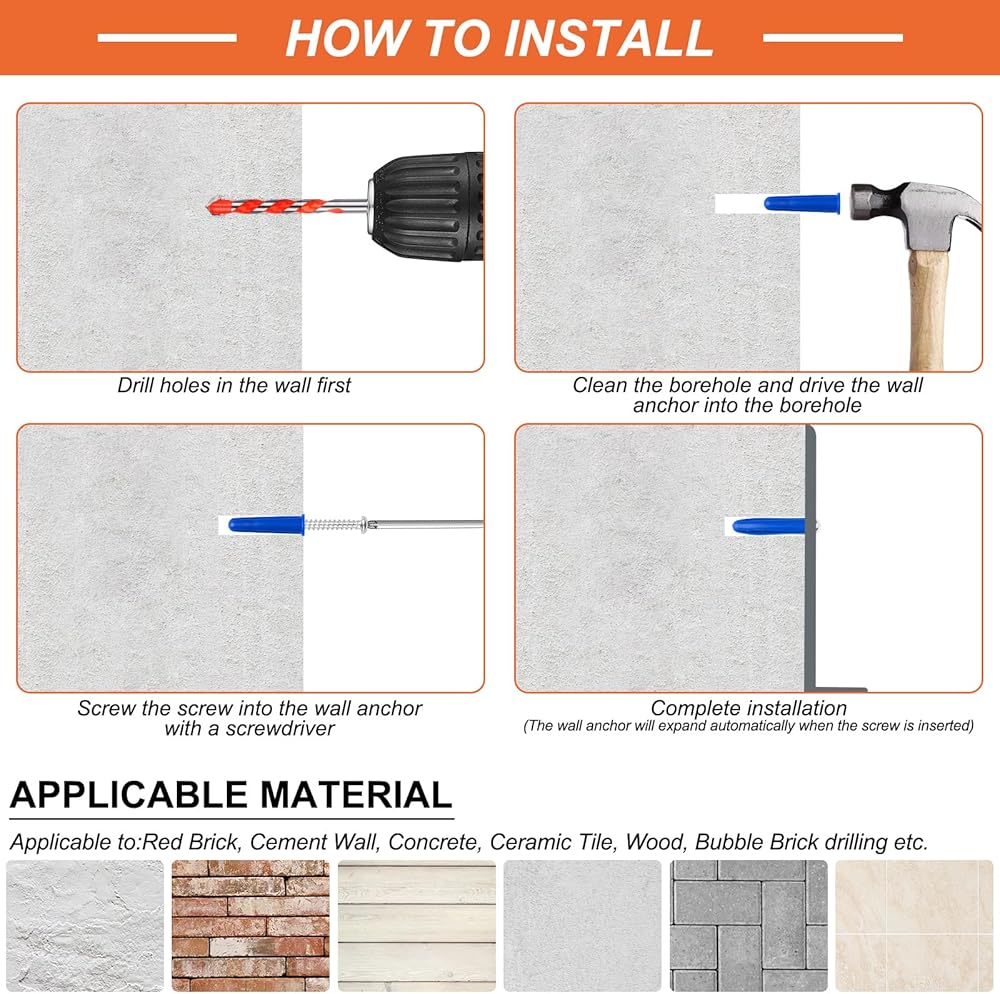 HOW TO INSTALL

Drill holes in the wall first

Clean the borehole and drive the wall anchor into the borehole

Screw the screw into the wall anchor with a screwdriver

Complete installation
(The wall anchor will expand automatically when the screw is inserted)

APPLICABLE MATERIAL

Applicable to:Red Brick, Cement Wall, Concrete, Ceramic Tile, Wood, Bubble Brick drilling etc.