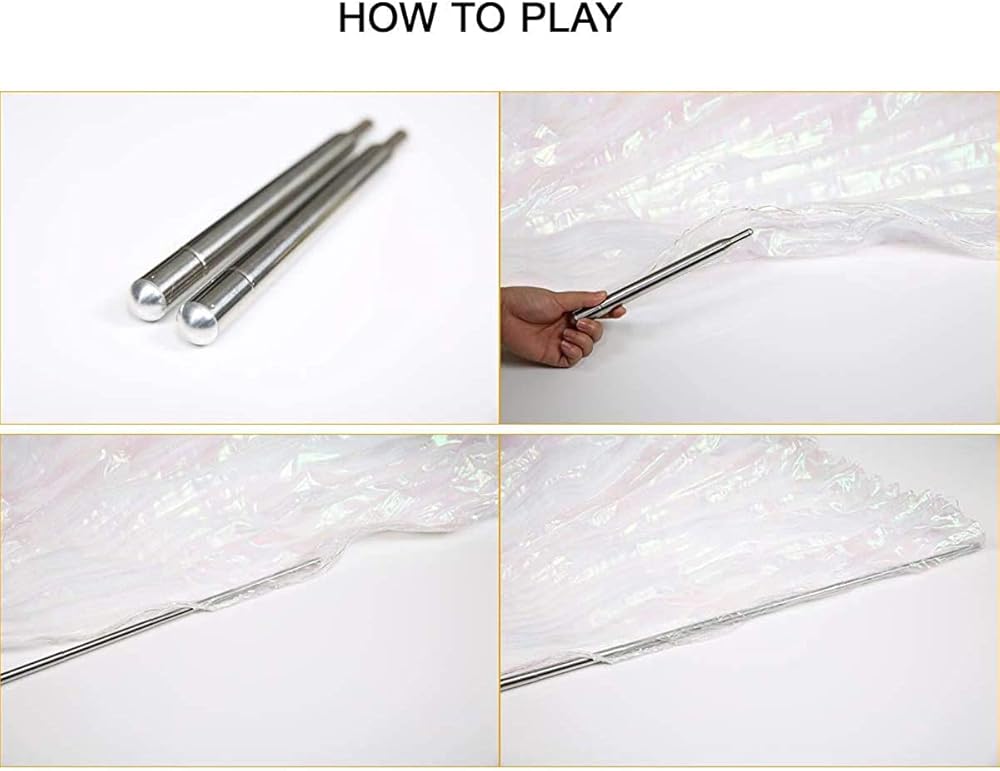 HOW TO PLAY