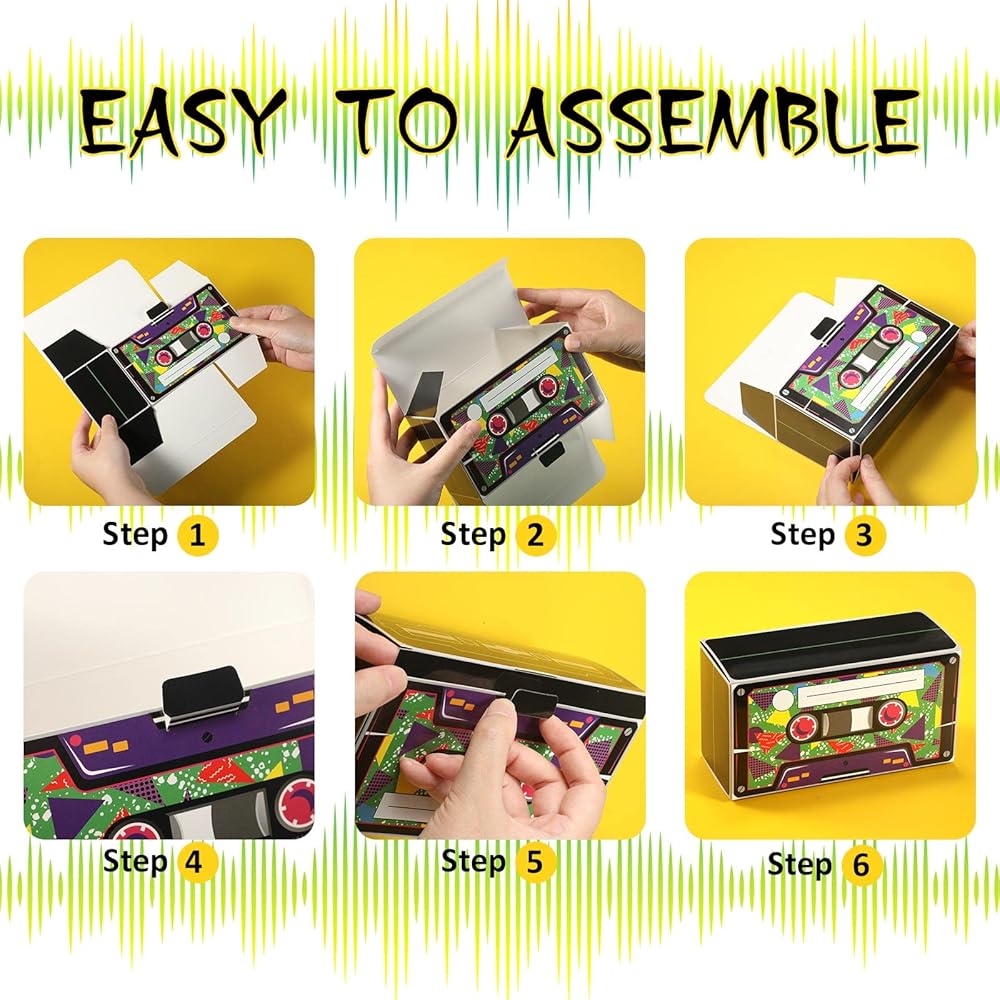 EASY TO ASSEMBLE

Step 1

Step 2

Step 3

Step 4

Step 5

Step 6