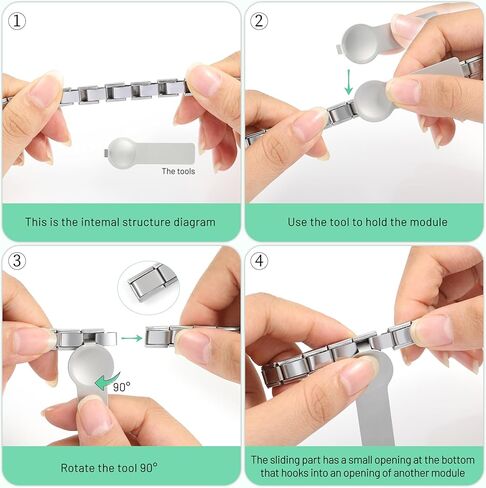 ①

The tools

This is the intemal structure diagram

②

Use the tool to hold the module

③

90°

Rotate the tool 90°

④

The sliding part has a small opening at the bottom that hooks into an opening of another module