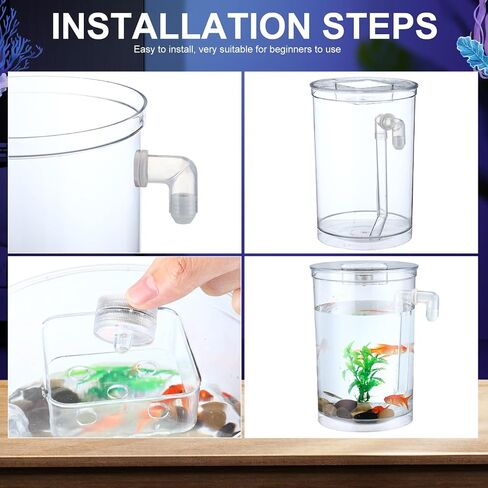 INSTALLATION STEPS
Easy to install, very suitable for beginners to use