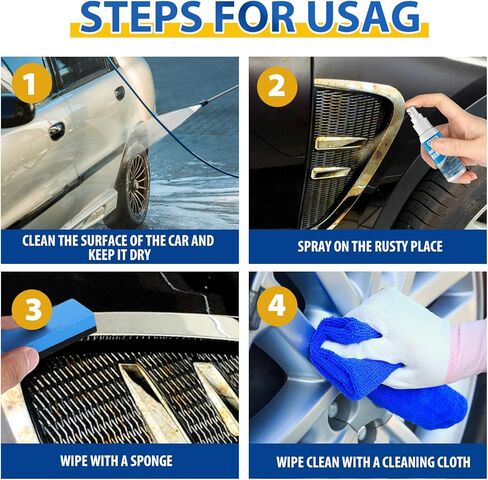 STEPS FOR USAG

1

CLEAN THE SURFACE OF THE CAR AND KEEP IT DRY

2

SPRAY ON THE RUSTY PLACE

3

WIPE WITH A SPONGE

4

WIPE CLEAN WITH A CLEANING CLOTH