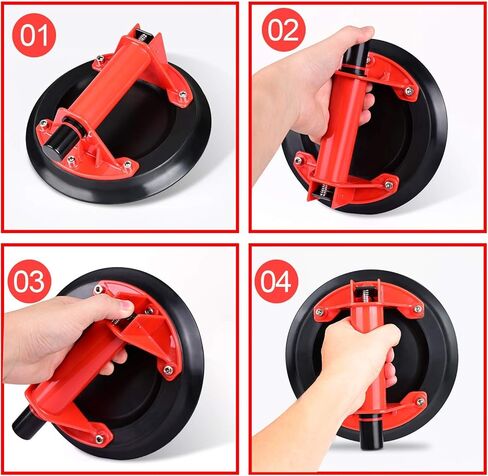 01

02

03

04