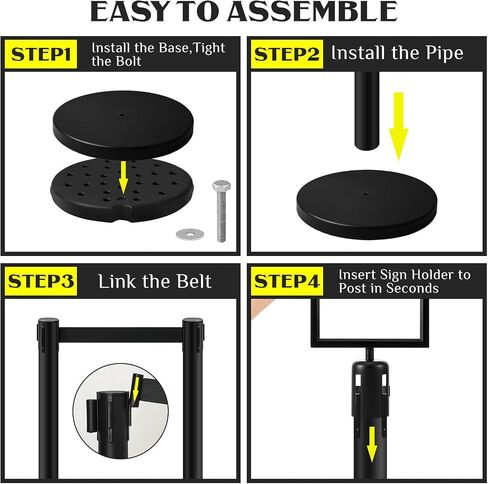 EASY TO ASSEMBLE

STEP1 Install the Base,Tight the Bolt

STEP2 Install the Pipe

STEP3 Link the Belt

STEP4 Insert Sign Holder to Post in Seconds