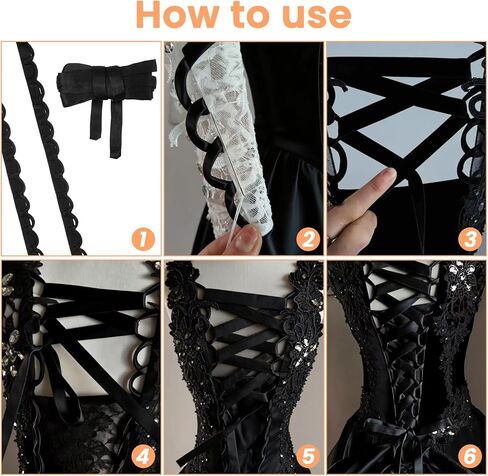 How to use

1

2

3

4

5

6