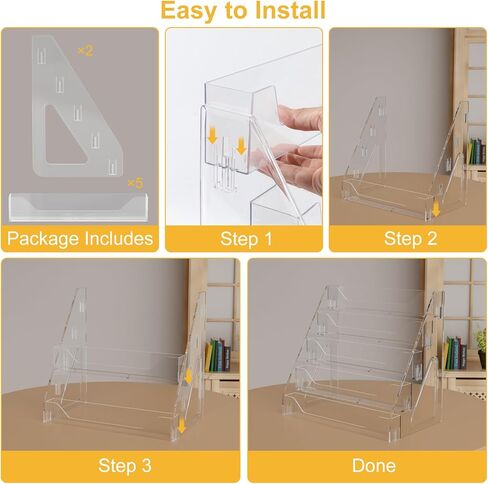 Easy to Install

×2

×5

Package Includes

Step 1

Step 2

Step 3

Done