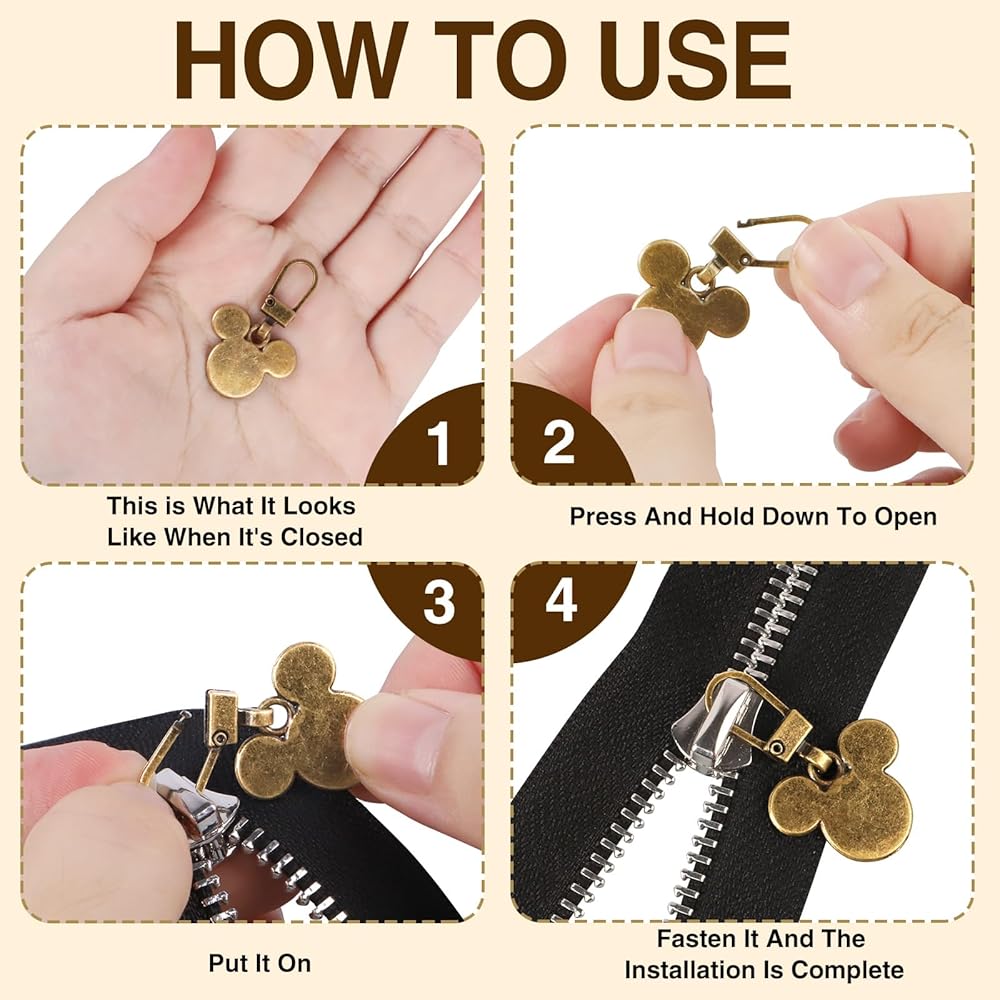 HOW TO USE

1

This is What It Looks Like When It's Closed

2

Press And Hold Down To Open

3

Put It On

4

Fasten It And The Installation Is Complete